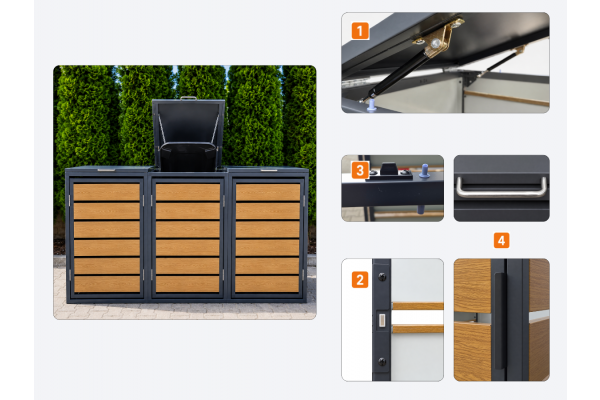 1

3

4

2